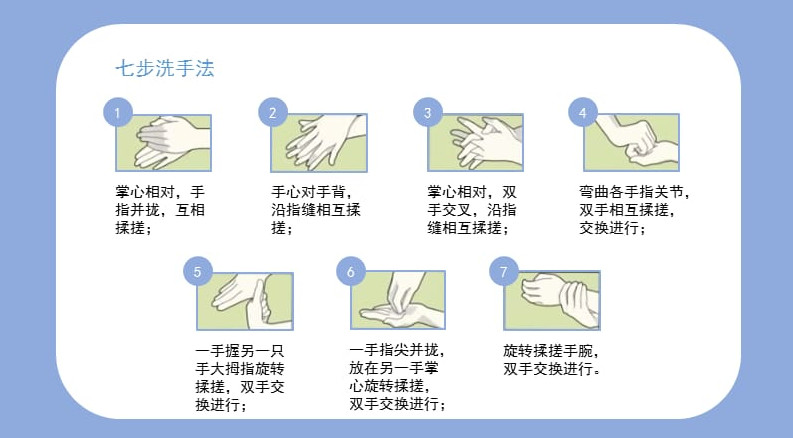 七步洗手法

1
掌心相对，手指并拢，互相揉搓；

2
手心对手背，沿指缝相互揉搓；

3
掌心相对，双手交叉，沿指缝相互揉搓；

4
弯曲各手指关节，双手相互揉搓，交换进行；

5
一手握另一只手大拇指旋转揉搓，双手交换进行；

6
一手指尖并拢，放在另一手掌心旋转揉搓，双手交换进行；

7
旋转揉搓手腕，双手交换进行。